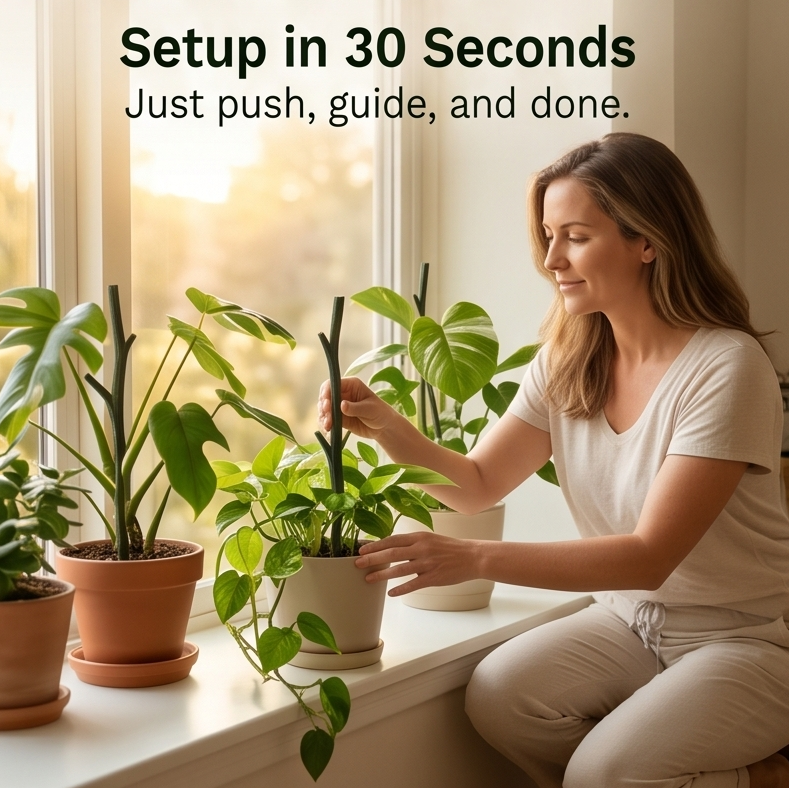 Setup in 30 Seconds
Just push, guide, and done.