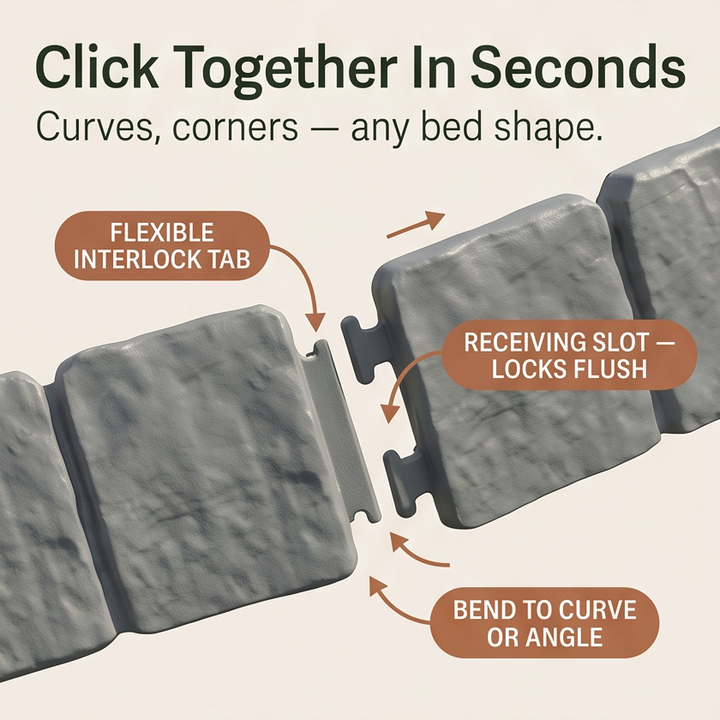 Click Together In Seconds

Curves, corners — any bed shape.

FLEXIBLE
INTERLOCK TAB

RECEIVING SLOT —
LOCKS FLUSH

BEND TO CURVE
OR ANGLE