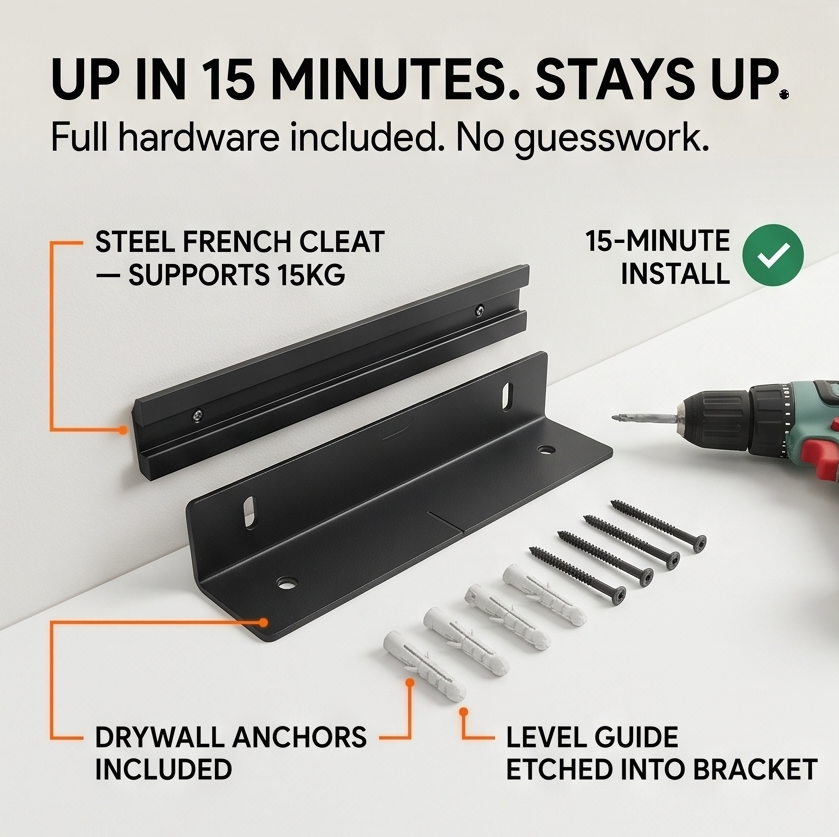 UP IN 15 MINUTES. STAYS UP.

Full hardware included. No guesswork.

STEEL FRENCH CLEAT
— SUPPORTS 15KG

15-MINUTE
INSTALL

DRYWALL ANCHORS
INCLUDED

LEVEL GUIDE
ETCHED INTO BRACKET